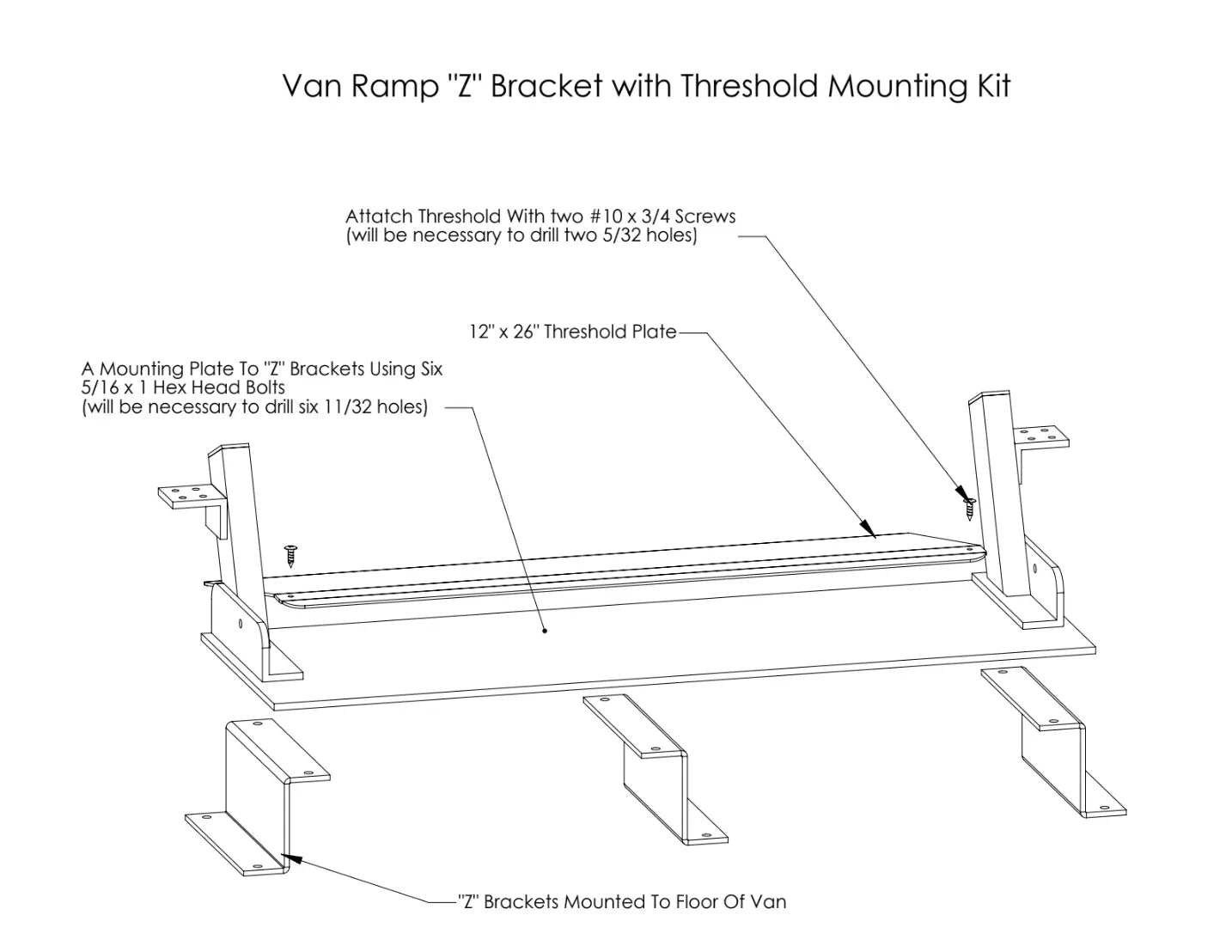 Van Ramp "Z" Bracket with Threshold Mounting Kit

Attatch Threshold With two #10 x 3/4 Screws
(will be necessary to drill two 5/32 holes)

12" x 26" Threshold Plate

A Mounting Plate To "Z" Brackets Using Six
5/16 x 1 Hex Head Bolts
(will be necessary to drill six 11/32 holes)

"Z" Brackets Mounted To Floor Of Van