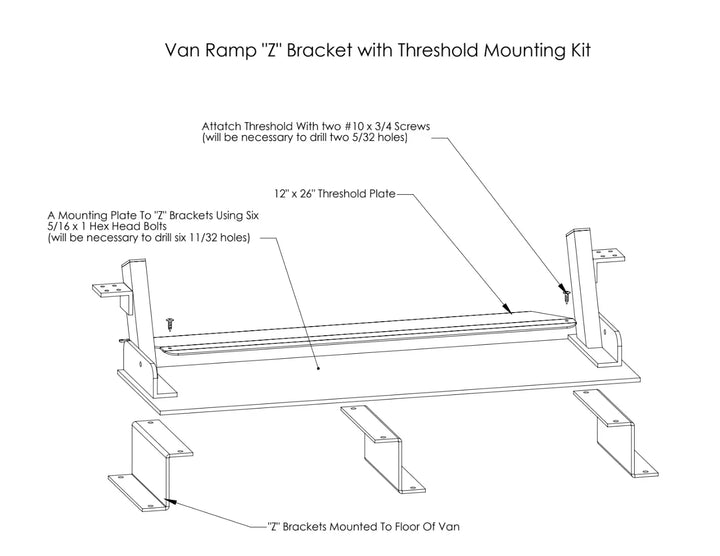 Van Ramp "Z" Bracket with Threshold Mounting Kit

Attatch Threshold With two #10 x 3/4 Screws
(will be necessary to drill two 5/32 holes)

12" x 26" Threshold Plate

A Mounting Plate To "Z" Brackets Using Six
5/16 x 1 Hex Head Bolts
(will be necessary to drill six 11/32 holes)

"Z" Brackets Mounted To Floor Of Van